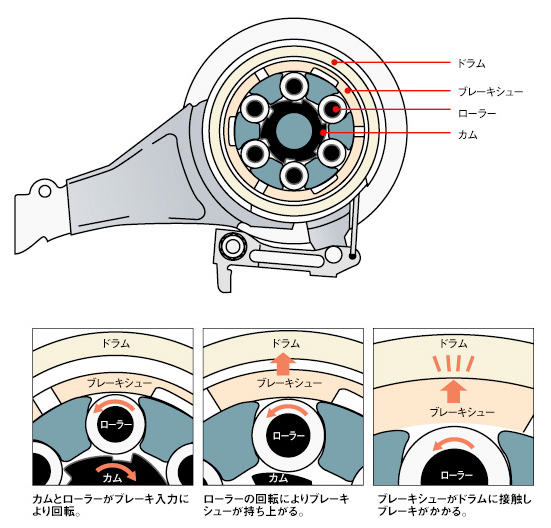 ドラム
ブレーキシュー
ローラー
カム

ドラム
ブレーキシュー
ローラー
カム

カムとローラーがブレーキ入力により回転。

ドラム
ブレーキシュー
ローラー
カム

ローラーの回転によりブレーキシューが持ち上がる。

ドラム
ブレーキシュー
ローラー

ブレーキシューがドラムに接触しブレーキがかかる。